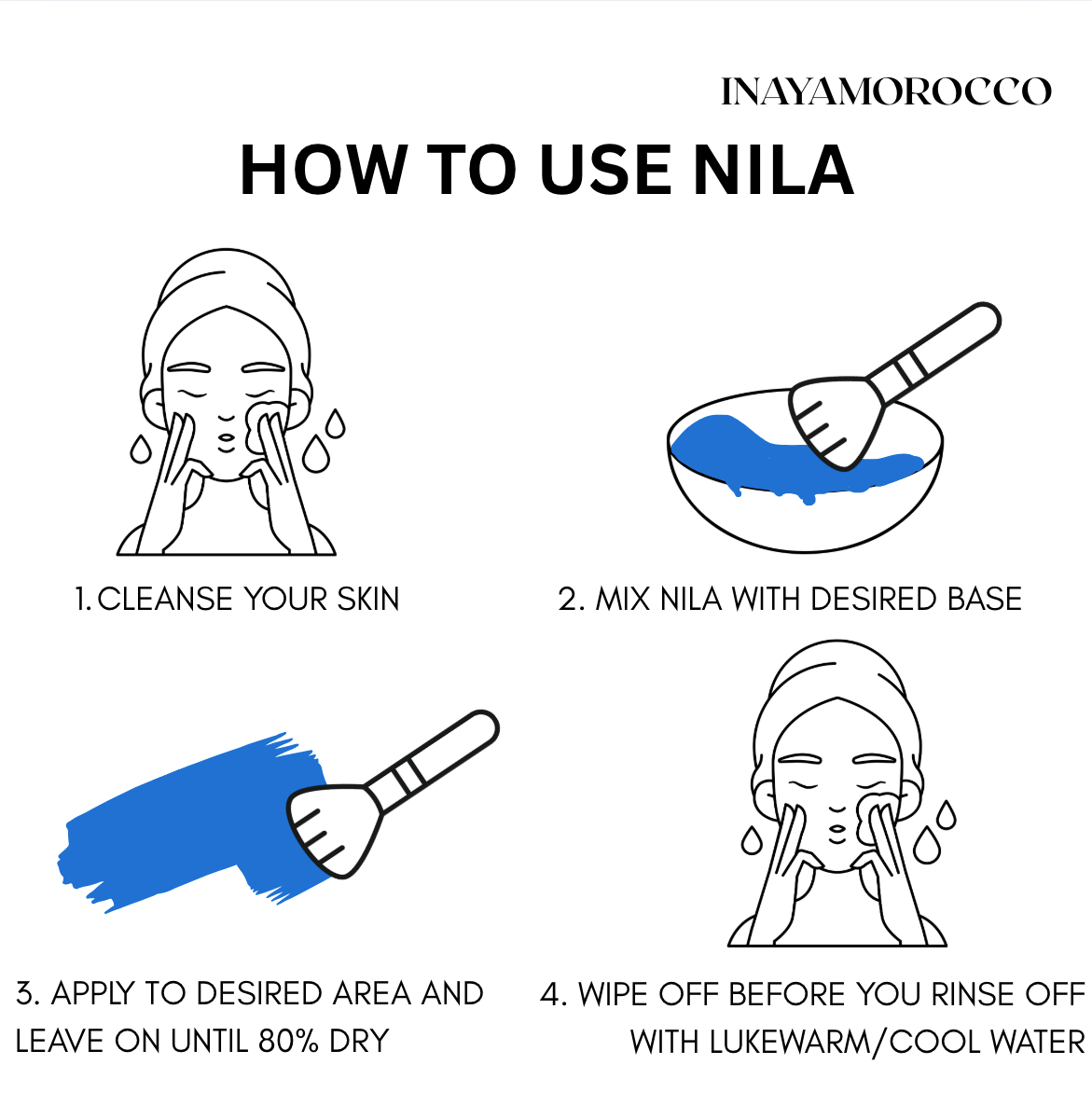 INAYAMOROCCO

HOW TO USE NILA

1. CLEANSE YOUR SKIN

2. MIX NILA WITH DESIRED BASE

3. APPLY TO DESIRED AREA AND LEAVE ON UNTIL 80% DRY

4. WIPE OFF BEFORE YOU RINSE OFF WITH LUKEWARM/COOL WATER