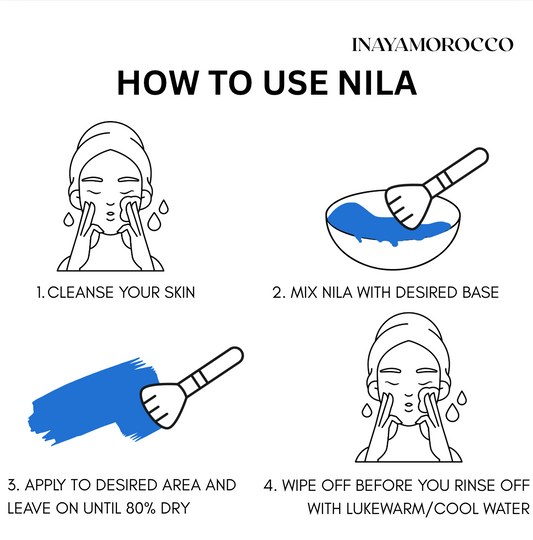 INAYAMOROCCO

HOW TO USE NILA

1. CLEANSE YOUR SKIN

2. MIX NILA WITH DESIRED BASE

3. APPLY TO DESIRED AREA AND LEAVE ON UNTIL 80% DRY

4. WIPE OFF BEFORE YOU RINSE OFF WITH LUKEWARM/COOL WATER